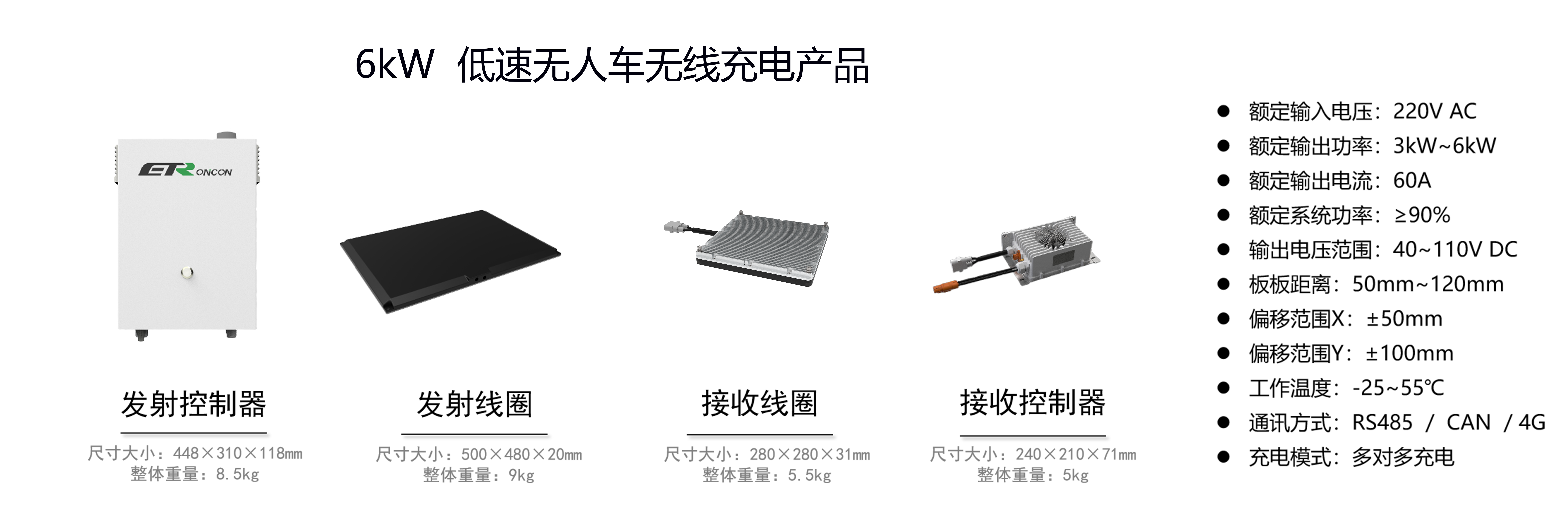 6kW 低速无人车无线充电产品

ETRONCON

发射控制器
尺寸大小：448×310×118mm
整体重量：8.5kg

发射线圈
尺寸大小：500×480×20mm
整体重量：9kg

接收线圈
尺寸大小：280×280×31mm
整体重量：5.5kg

接收控制器
尺寸大小：240×210×71mm
整体重量：5kg

● 额定输入电压：220V AC
● 额定输出功率：3kW~6kW
● 额定输出电流：60A
● 额定系统功率：≥90%
● 输出电压范围：40~110V DC
● 板板距离：50mm~120mm
● 偏移范围X：±50mm
● 偏移范围Y：±100mm
● 工作温度：-25~55℃
● 通讯方式：RS485 / CAN / 4G
● 充电模式：多对多充电