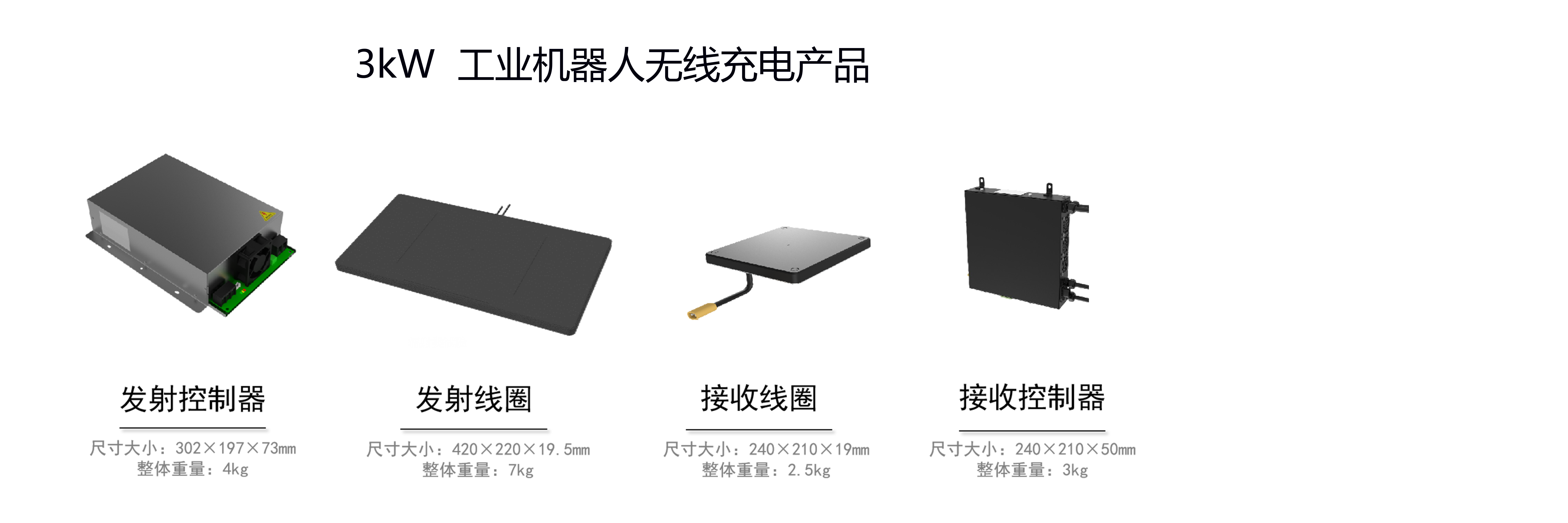 3kW 工业机器人无线充电产品

发射控制器

尺寸大小：302×197×73mm
整体重量：4kg

发射线圈

尺寸大小：420×220×19.5mm
整体重量：7kg

接收线圈

尺寸大小：240×210×19mm
整体重量：2.5kg

接收控制器

尺寸大小：240×210×50mm
整体重量：3kg